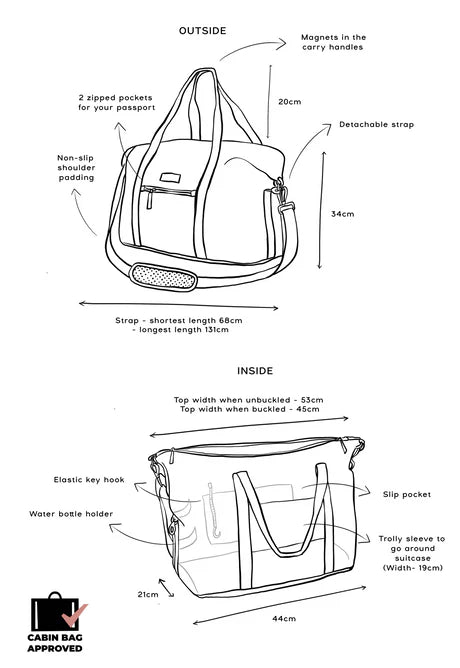 OUTSIDE

Magnets in the carry handles

2 zipped pockets for your passport

20cm

Detachable strap

Non-slip shoulder padding

34cm

Strap - shortest length 68cm
- longest length 131cm

INSIDE

Top width when unbuckled - 53cm
Top width when buckled - 45cm

Elastic key hook

Slip pocket

Water bottle holder

Trolly sleeve to go around suitcase (Width- 19cm)

21cm

44cm

CABIN BAG APPROVED